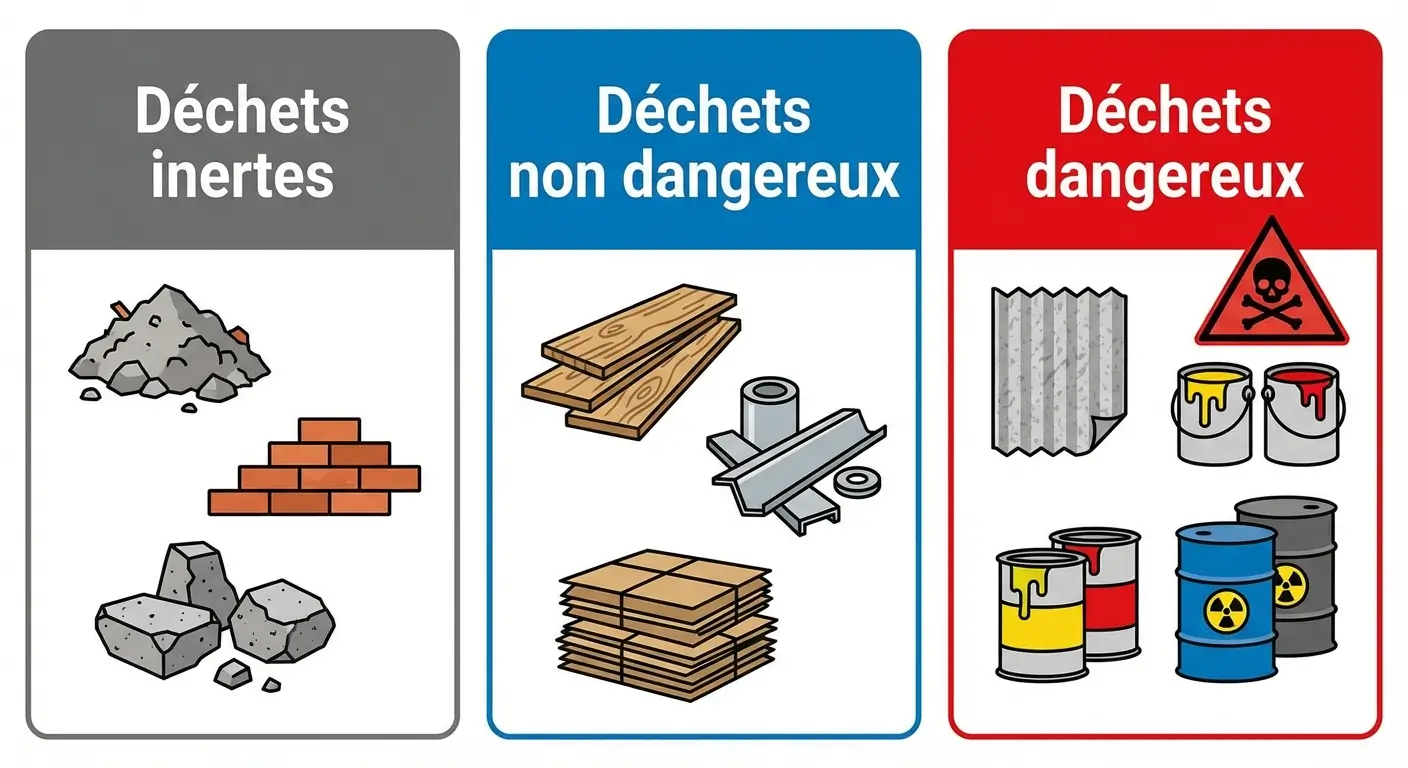 Déchets inertes

Déchets non dangereux

Déchets dangereux